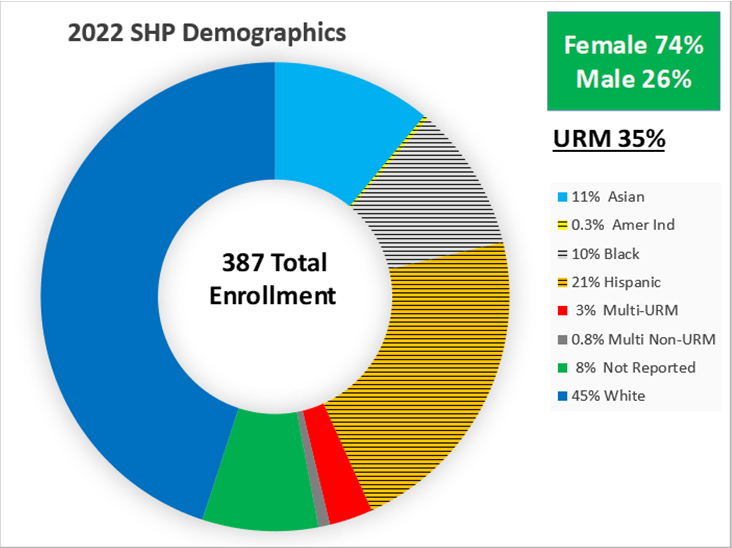 2022 SHP Demographics

Female 74%
Male 26%

URM 35%

11% Asian
0.3% Amer Ind
10% Black
21% Hispanic
3% Multi-URM
0.8% Multi Non-URM
8% Not Reported
45% White

387 Total Enrollment