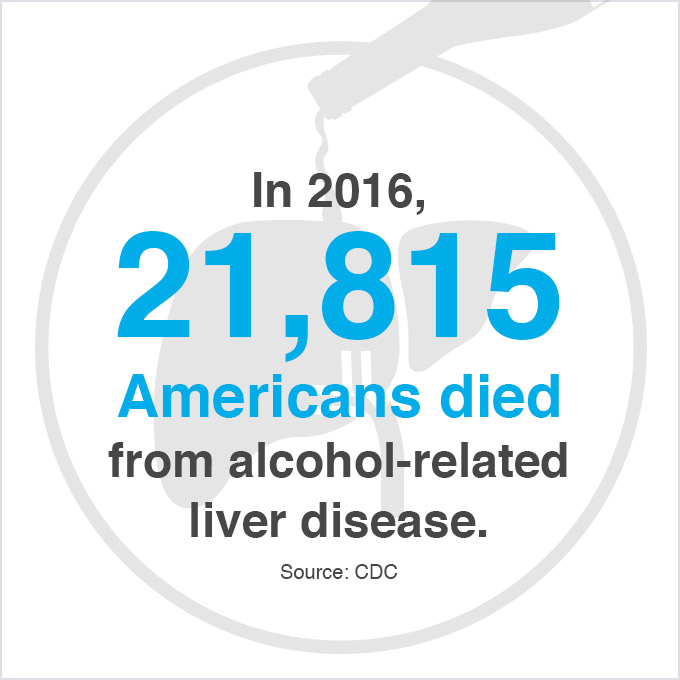 In 2016,
21,815
Americans died
from alcohol-related liver disease.

Source: CDC